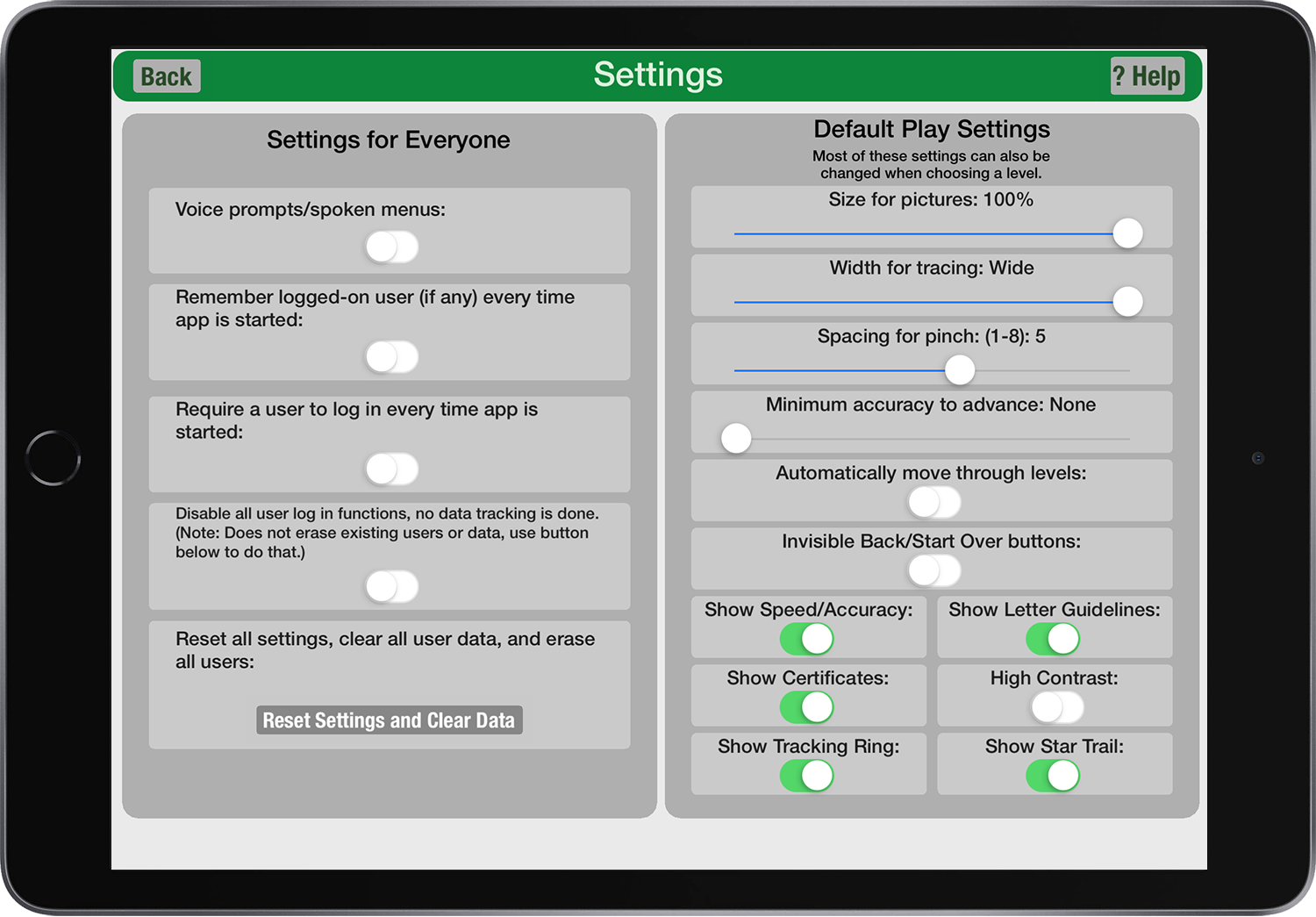 Back

Settings

? Help

Settings for Everyone

Voice prompts/spoken menus:

Remember logged-on user (if any) every time app is started:

Require a user to log in every time app is started:

Disable all user log in functions, no data tracking is done. (Note: Does not erase existing users or data, use button below to do that.)

Reset all settings, clear all user data, and erase all users:

Reset Settings and Clear Data

Default Play Settings

Most of these settings can also be changed when choosing a level.

Size for pictures: 100%

Width for tracing: Wide

Spacing for pinch: (1-8): 5

Minimum accuracy to advance: None

Automatically move through levels:

Invisible Back/Start Over buttons:

Show Speed/Accuracy:

Show Letter Guidelines:

Show Certificates:

High Contrast:

Show Tracking Ring:

Show Star Trail: